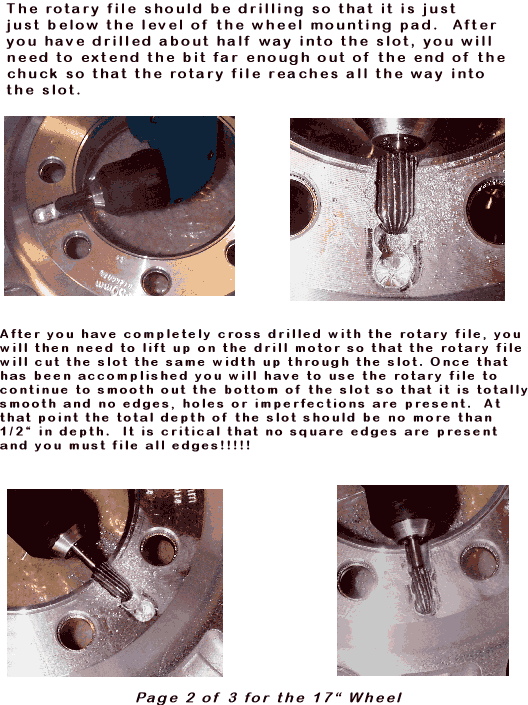 The rotary file should be drilling so that it is just just below the level of the wheel mounting pad. After you have drilled about half way into the slot, you will need to extend the bit far enough out of the end of the chuck so that the rotary file reaches all the way into the slot.

After you have completely cross drilled with the rotary file, you will then need to lift up on the drill motor so that the rotary file will cut the slot the same width up through the slot. Once that has been accomplished you will have to use the rotary file to continue to smooth out the bottom of the slot so that it is totally smooth and no edges, holes or imperfections are present. At that point the total depth of the slot should be no more than 1/2" in depth. It is critical that no square edges are present and you must file all edges!!!!!

Page 2 of 3 for the 17" Wheel