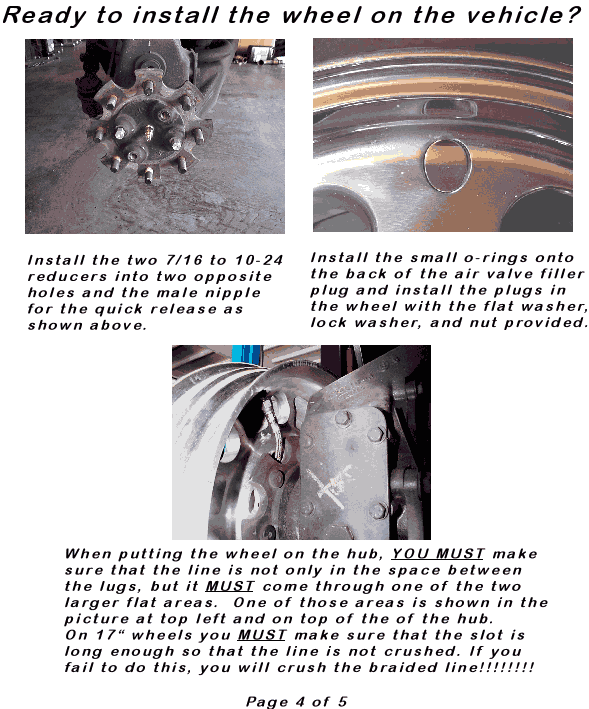 Ready to install the wheel on the vehicle?

Install the two 7/16 to 10-24 reducers into two opposite holes and the male nipple for the quick release as shown above.

Install the small o-rings onto the back of the air valve filler plug and install the plugs in the wheel with the flat washer, lock washer, and nut provided.

When putting the wheel on the hub, YOU MUST make sure that the line is not only in the space between the lugs, but it MUST come through one of the two larger flat areas. One of those areas is shown in the picture at top left and on top of the of the hub.
On 17" wheels you MUST make sure that the slot is long enough so that the line is not crushed. If you fail to do this, you will crush the braided line!!!!!!!!

Page 4 of 5